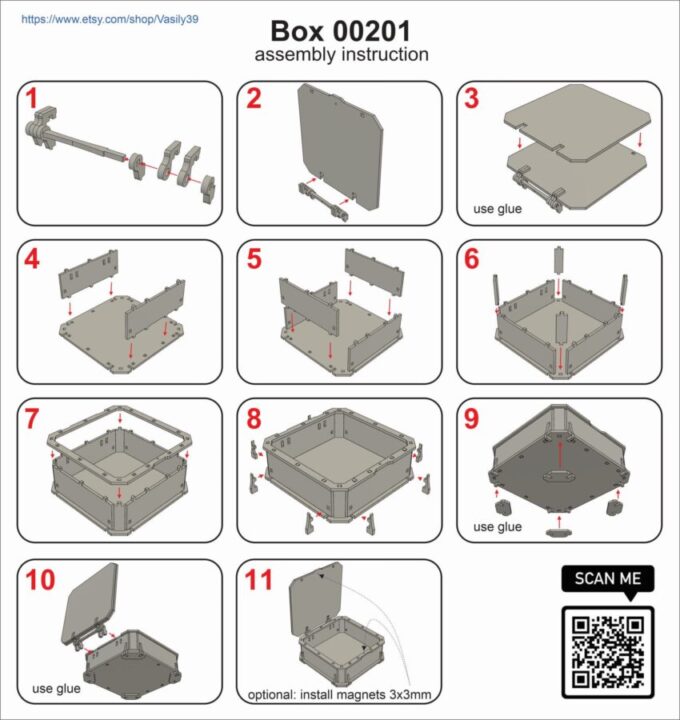 https://www.etsy.com/shop/Vasily39

Box 00201
assembly instruction

1

2

3
use glue

4

5

6

7

8

9
use glue

10
use glue

11
optional: install magnets 3x3mm

SCAN ME