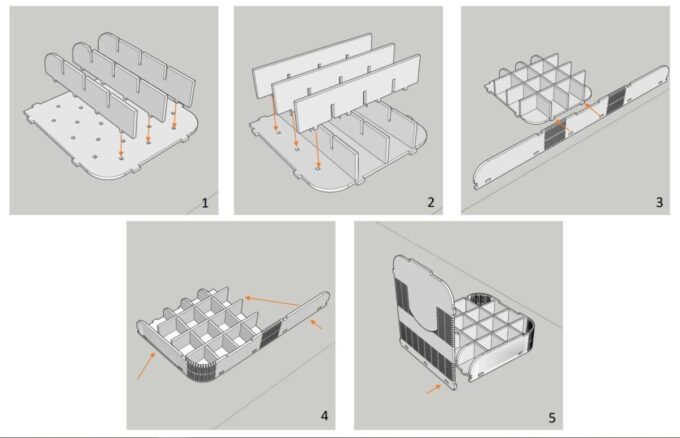 1

2

3

4

5