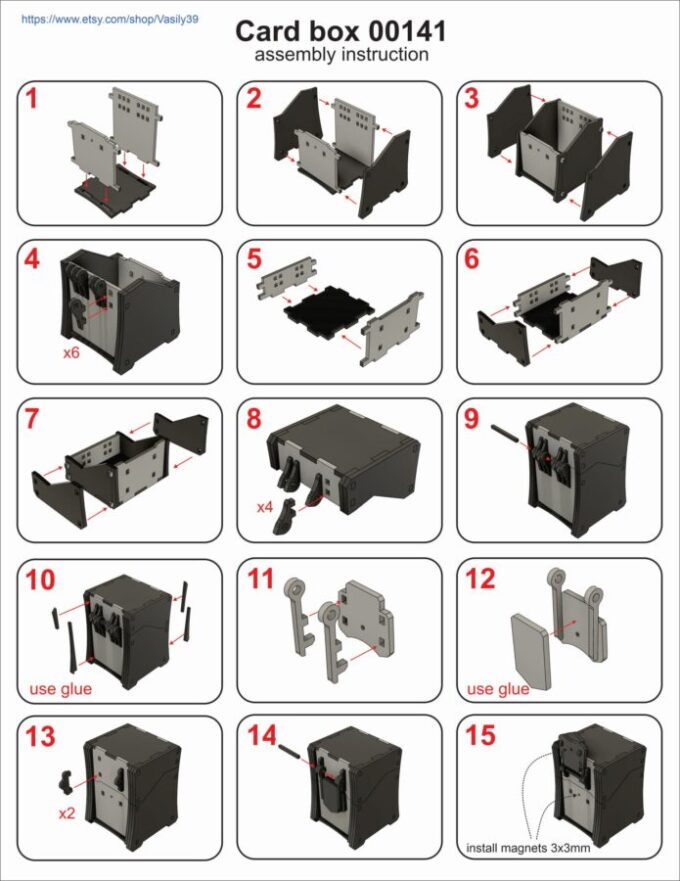 https://www.etsy.com/shop/Vasily39

Card box 00141
assembly instruction

1

2

3

4
x6

5

6

7

8
x4

9

10
use glue

11

12
use glue

13
x2

14

15
install magnets 3x3mm