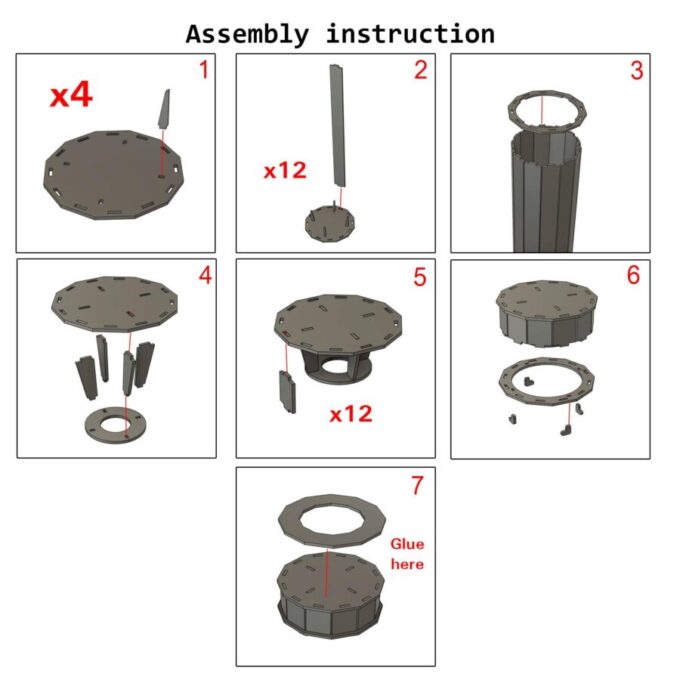 Assembly instruction

1
x4

2
x12

3

4

5
x12

6

7
Glue here